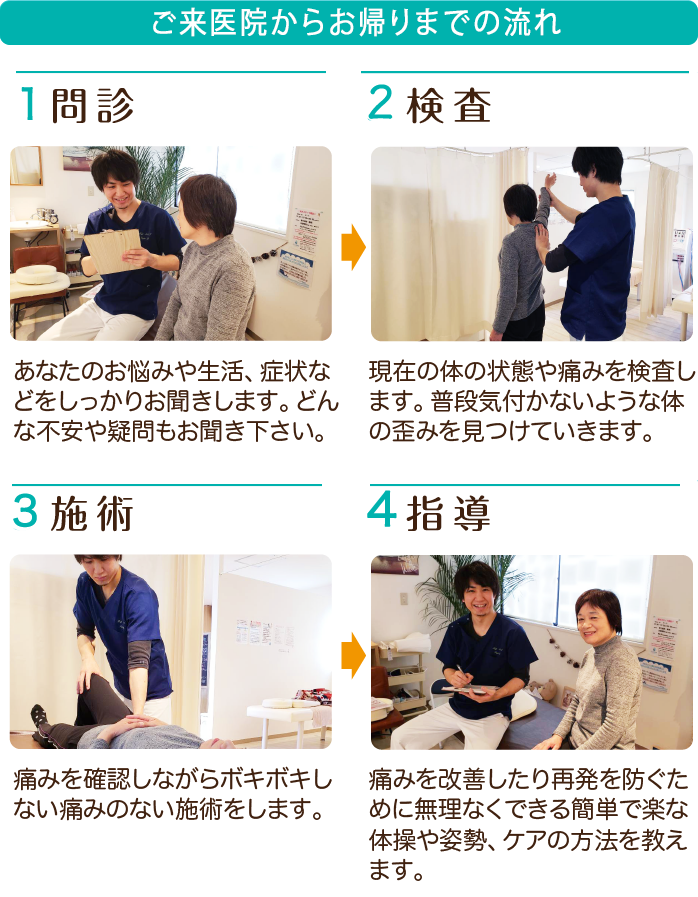 ご来医院からお帰りまでの流れ

1 問診

あなたのお悩みや生活、症状などをしっかりお聞きします。どんな不安や疑問もお聞き下さい。

2 検査

現在の体の状態や痛みを検査します。普段気付かないような体の歪みを見つけていきます。

3 施術

痛みを確認しながらボキボキしない痛みのない施術をします。

4 指導

痛みを改善したり再発を防ぐために無理なくできる簡単で楽な体操や姿勢、ケアの方法を教えます。