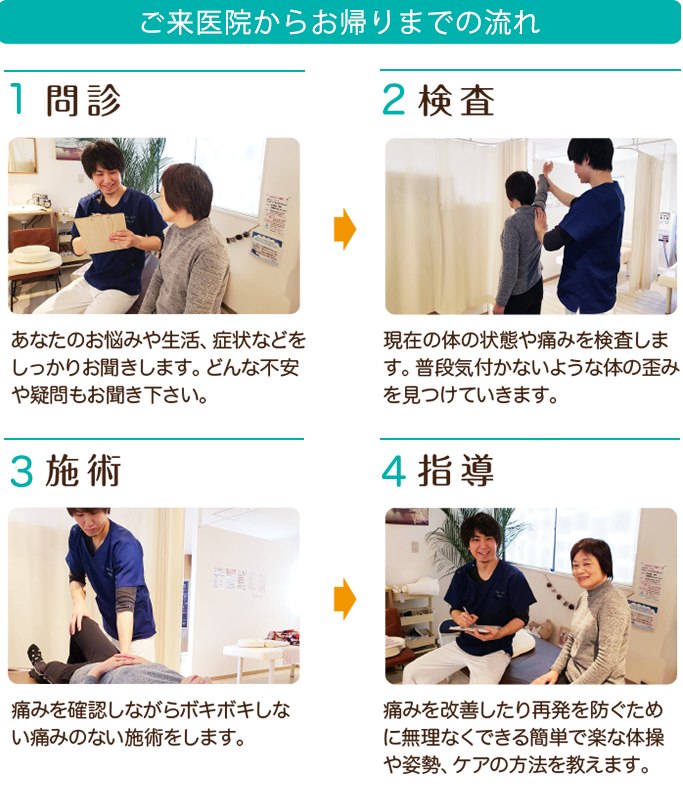 ご来医院からお帰りまでの流れ

1 問診

あなたのお悩みや生活、症状などをしっかりお聞きします。どんな不安や疑問もお聞き下さい。

2 検査

現在の体の状態や痛みを検査します。普段気付かないような体の歪みを見つけていきます。

3 施術

痛みを確認しながらボキボキしない痛みのない施術をします。

4 指導

痛みを改善したり再発を防ぐために無理なくできる簡単で楽な体操や姿勢、ケアの方法を教えます。